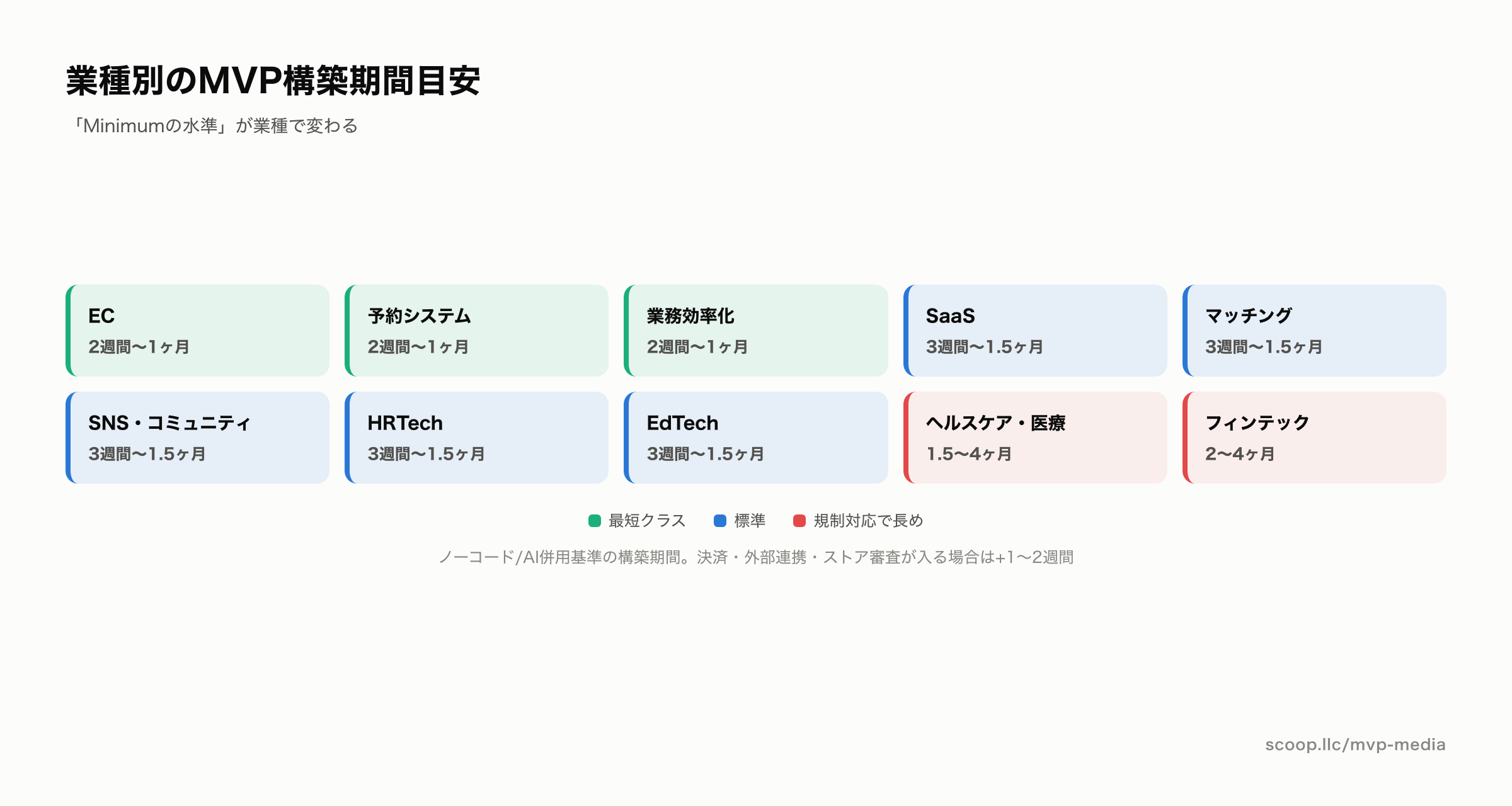 業種別のMVP構築期間目安

「Minimumの水準」が業種で変わる

EC
2週間〜1ヶ月

予約システム
2週間〜1ヶ月

業務効率化
2週間〜1ヶ月

SaaS
3週間〜1.5ヶ月

マッチング
3週間〜1.5ヶ月

SNS・コミュニティ
3週間〜1.5ヶ月

HRTech
3週間〜1.5ヶ月

EdTech
3週間〜1.5ヶ月

ヘルスケア・医療
1.5〜4ヶ月

フィンテック
2〜4ヶ月

最短クラス　標準　規制対応で長め

ノーコード/AI併用基準の構築期間。決済・外部連携・ストア審査が入る場合は+1〜2週間

scoop.llc/mvp-media